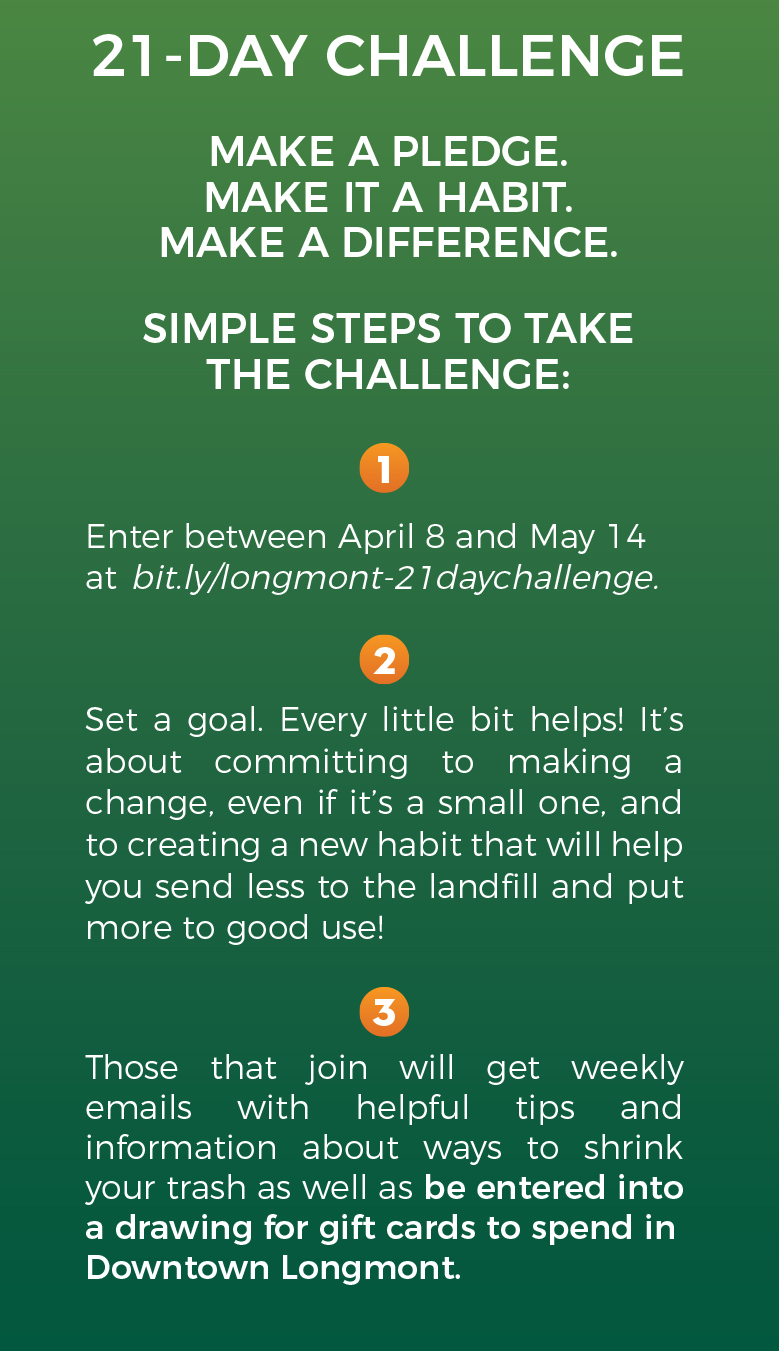 21-DAY CHALLENGE

MAKE A PLEDGE.
MAKE IT A HABIT.
MAKE A DIFFERENCE.

SIMPLE STEPS TO TAKE THE CHALLENGE:

1

Enter between April 8 and May 14 at bit.ly/longmont-21daychallenge.

2

Set a goal. Every little bit helps! It's about committing to making a change, even if it's a small one, and to creating a new habit that will help you send less to the landfill and put more to good use!

3

Those that join will get weekly emails with helpful tips and information about ways to shrink your trash as well as be entered into a drawing for gift cards to spend in Downtown Longmont.